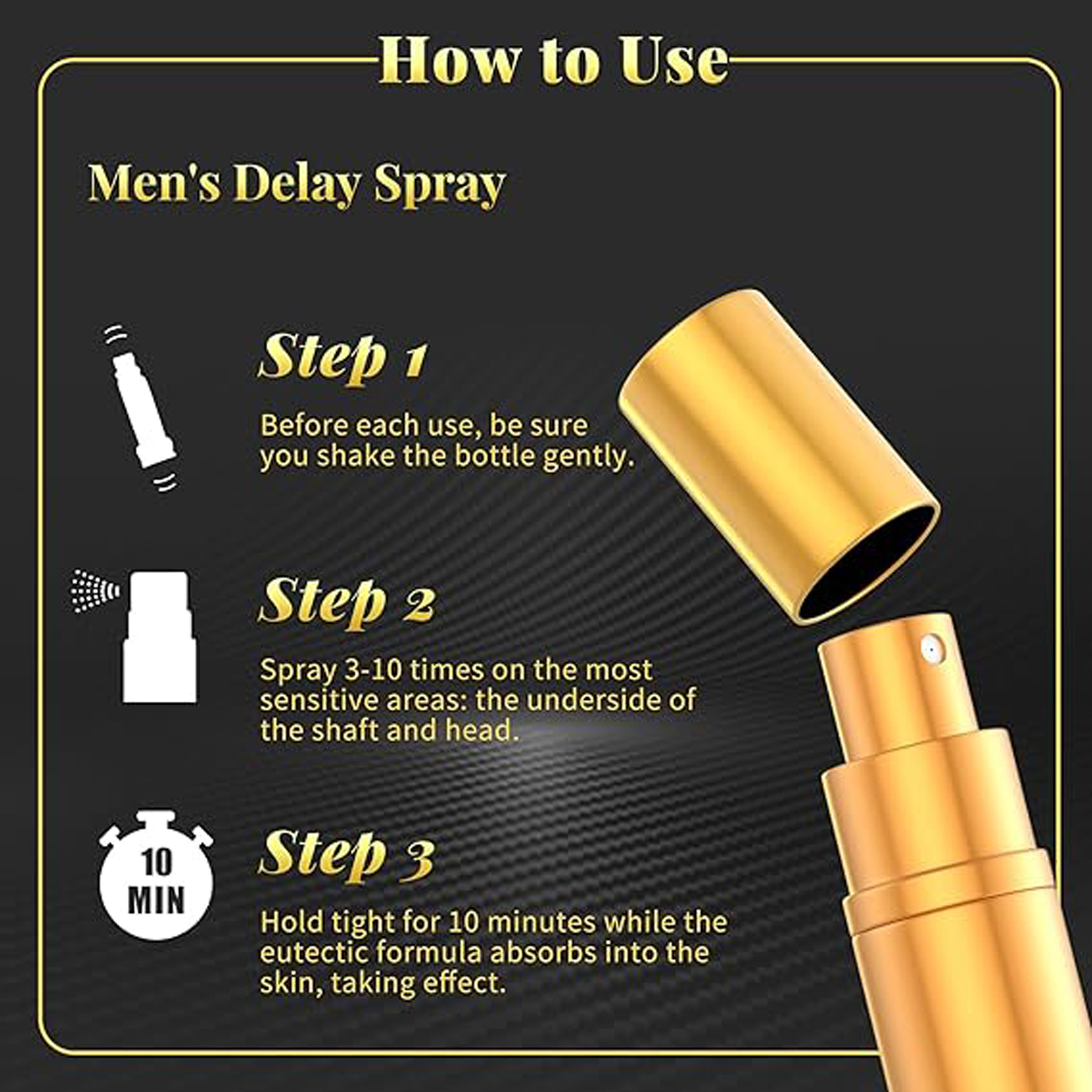 How to Use

Men's Delay Spray

Step 1

Before each use, be sure you shake the bottle gently.

Step 2

Spray 3-10 times on the most sensitive areas: the underside of the shaft and head.

10 MIN

Step 3

Hold tight for 10 minutes while the eutectic formula absorbs into the skin, taking effect.